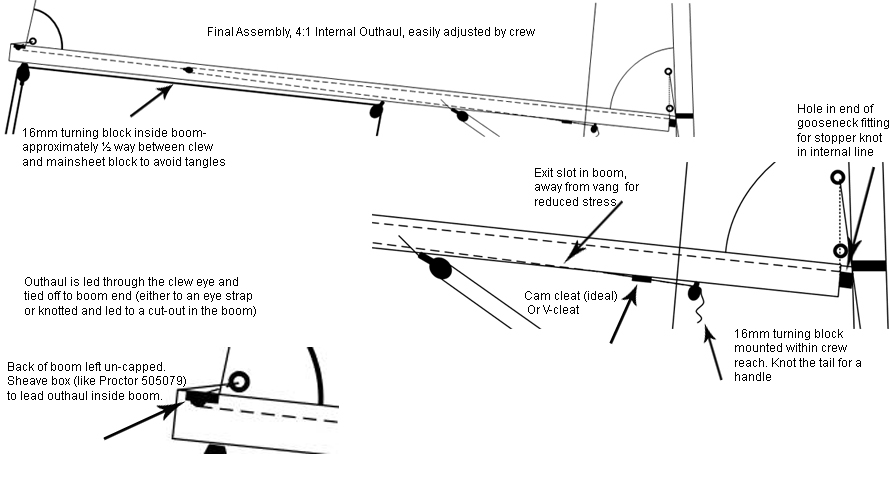 Final Assembly, 4:1 Internal Outhaul, easily adjusted by crew

16mm turning block inside boom- approximately ½ way between clew and mainsheet block to avoid tangles

Hole in end of gooseneck fitting for stopper knot in internal line

Exit slot in boom, away from vang for reduced stress

Outhaul is led through the clew eye and tied off to boom end (either to an eye strap or knotted and led to a cut-out in the boom)

Cam cleat (ideal) Or V-cleat

16mm turning block mounted within crew reach. Knot the tail for a handle

Back of boom left un-capped. Sheave box (like Proctor 505079) to lead outhaul inside boom.